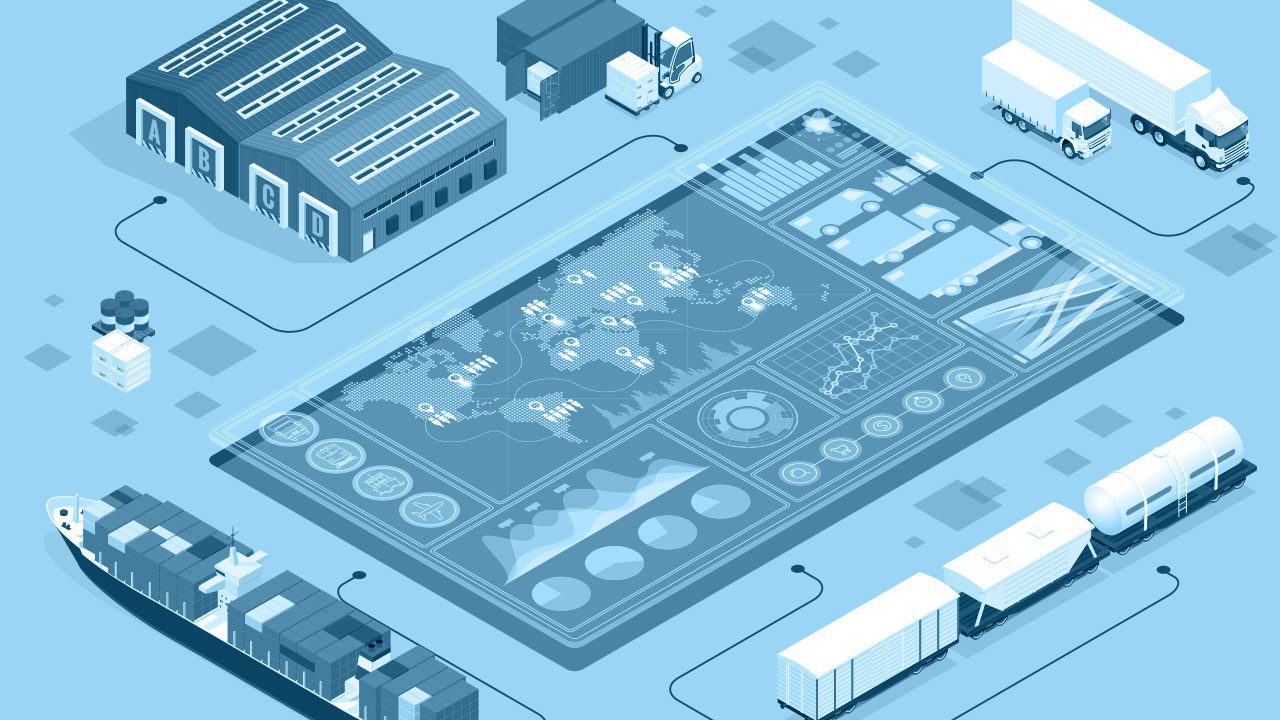 A
B
C
D